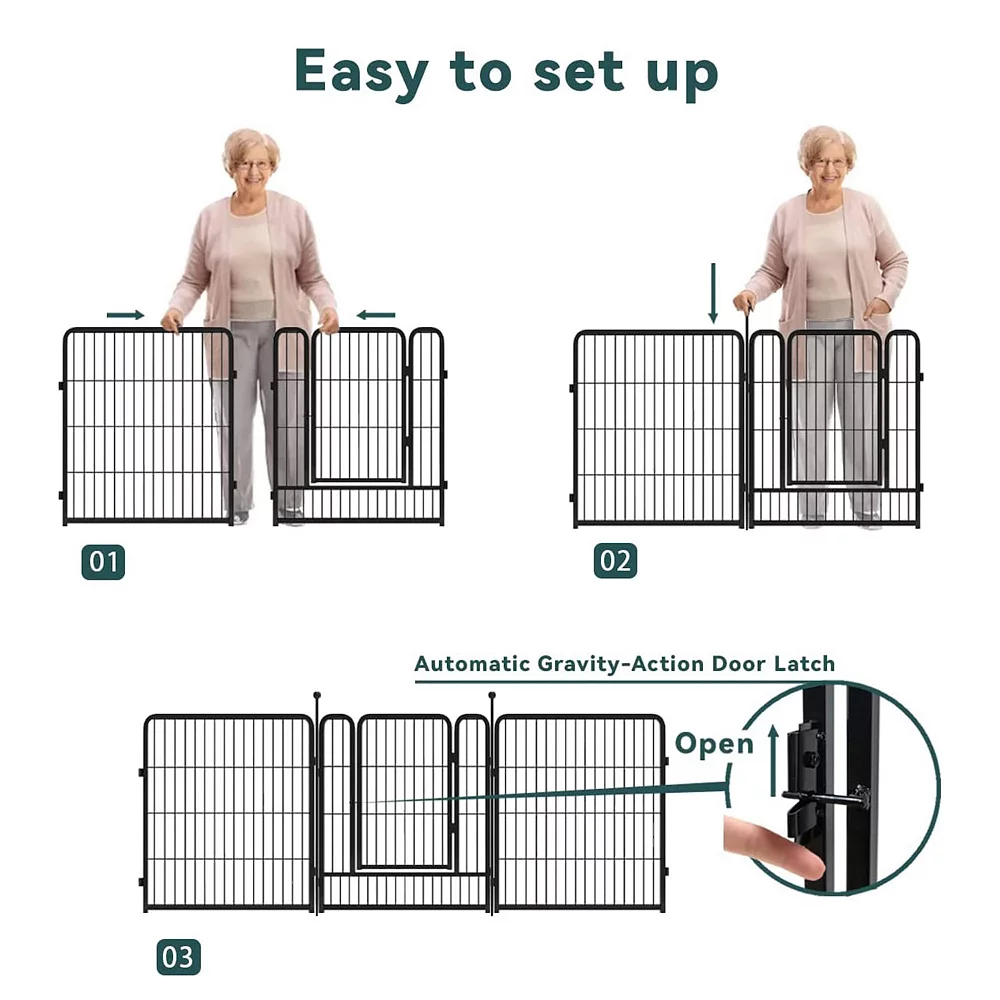 Easy to set up

01

02

Automatic Gravity-Action Door Latch

Open

03