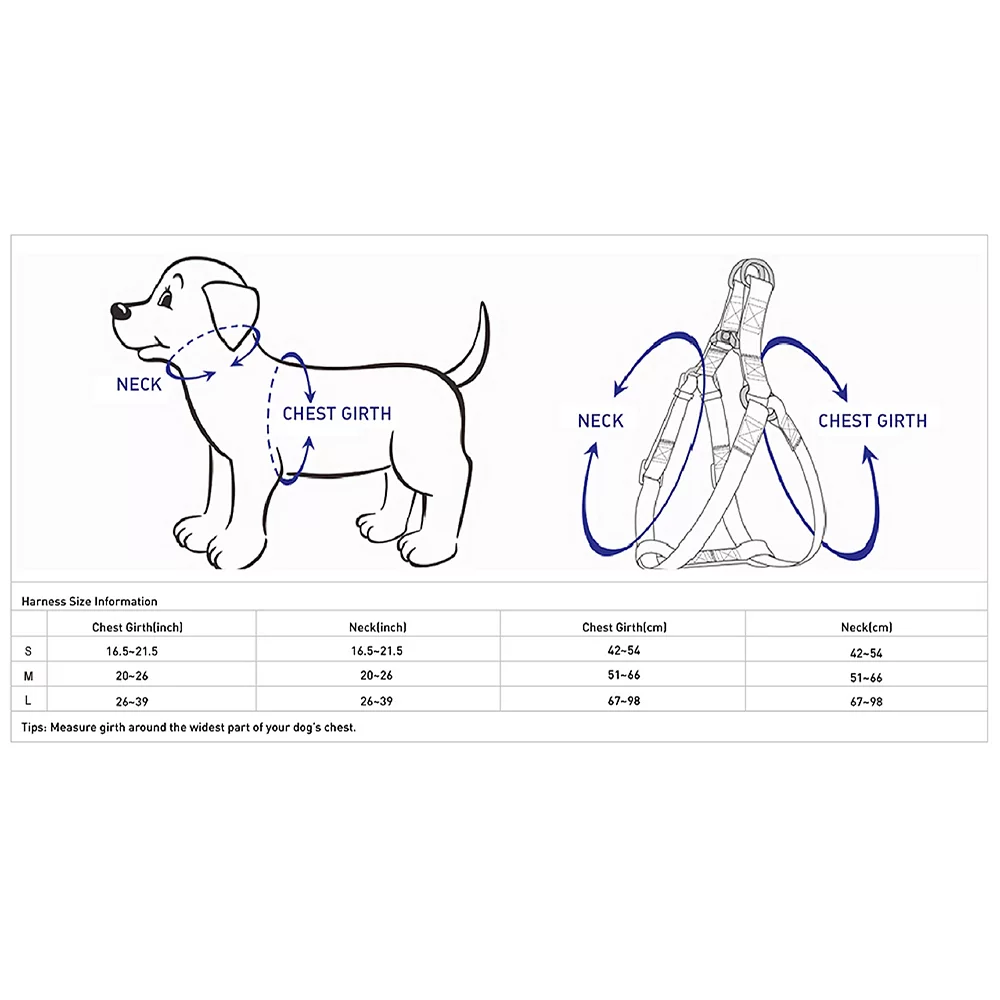 NECK

CHEST GIRTH

NECK

CHEST GIRTH

Harness Size Information

| | Chest Girth(inch) | Neck(inch) | Chest Girth(cm) | Neck(cm) |
|---|---|---|---|---|
| S | 16.5~21.5 | 16.5~21.5 | 42~54 | 42~54 |
| M | 20~26 | 20~26 | 51~66 | 51~66 |
| L | 26~39 | 26~39 | 67~98 | 67~98 |

Tips: Measure girth around the widest part of your dog's chest.