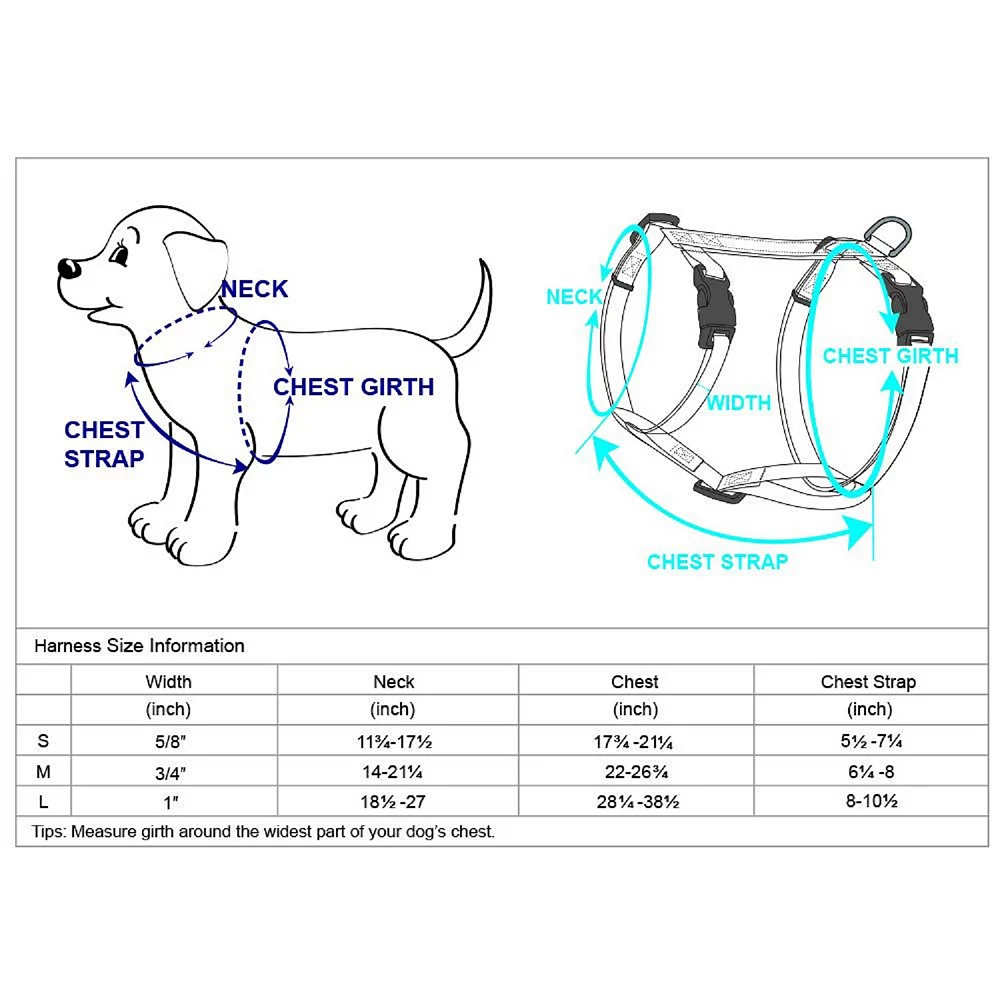 NECK

CHEST GIRTH

CHEST STRAP

NECK

CHEST GIRTH

WIDTH

CHEST STRAP

Harness Size Information

| | Width | Neck | Chest | Chest Strap |
|---|---|---|---|---|
| | (inch) | (inch) | (inch) | (inch) |
| S | 5/8″ | 11¾-17½ | 17¾ -21¼ | 5½ -7¼ |
| M | 3/4″ | 14-21¼ | 22-26¾ | 6¼ -8 |
| L | 1″ | 18½ -27 | 28¼ -38½ | 8-10½ |

Tips: Measure girth around the widest part of your dog's chest.